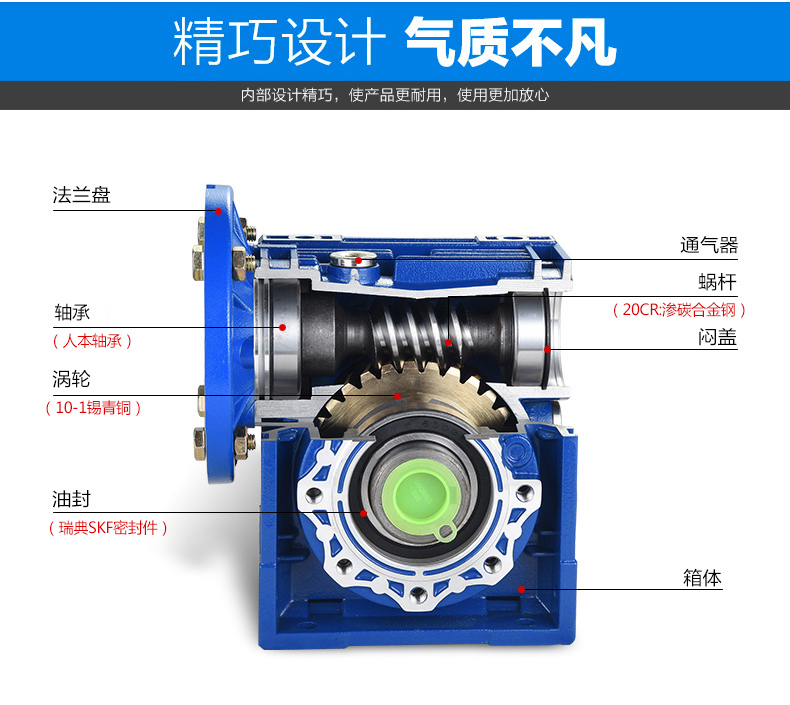 精巧设计 气质不凡

内部设计精巧，使产品更耐用，使用更加放心

法兰盘

轴承
（人本轴承）

涡轮
（10-1锡青铜）

油封
（瑞典SKF密封件）

通气器

蜗杆
（20CR:渗碳合金钢）

闷盖

箱体